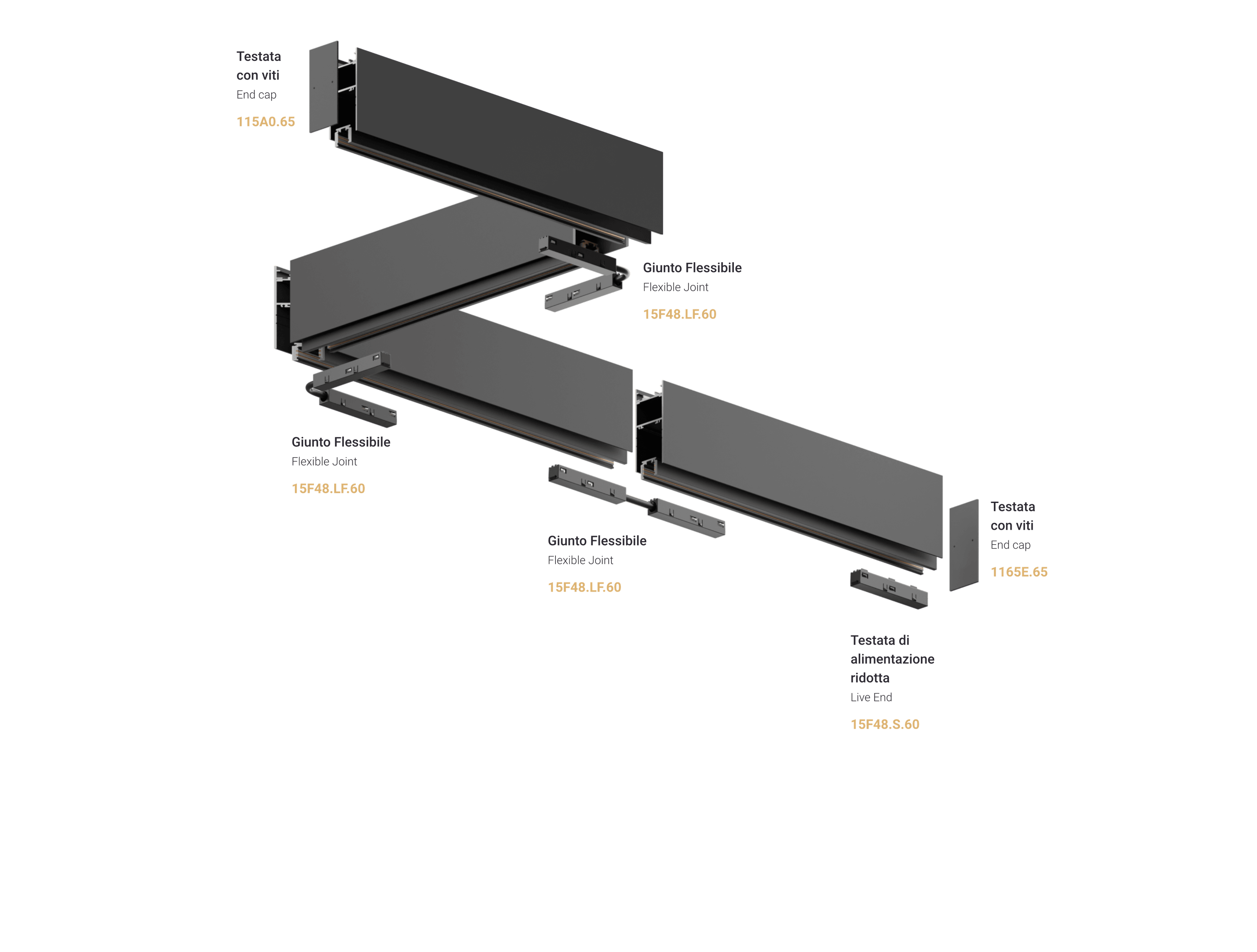 Testata con viti
End cap
115A0.65

Giunto Flessibile
Flexible Joint
15F48.LF.60

Giunto Flessibile
Flexible Joint
15F48.LF.60

Giunto Flessibile
Flexible Joint
15F48.LF.60

Testata con viti
End cap
1165E.65

Testata di alimentazione ridotta
Live End
15F48.S.60